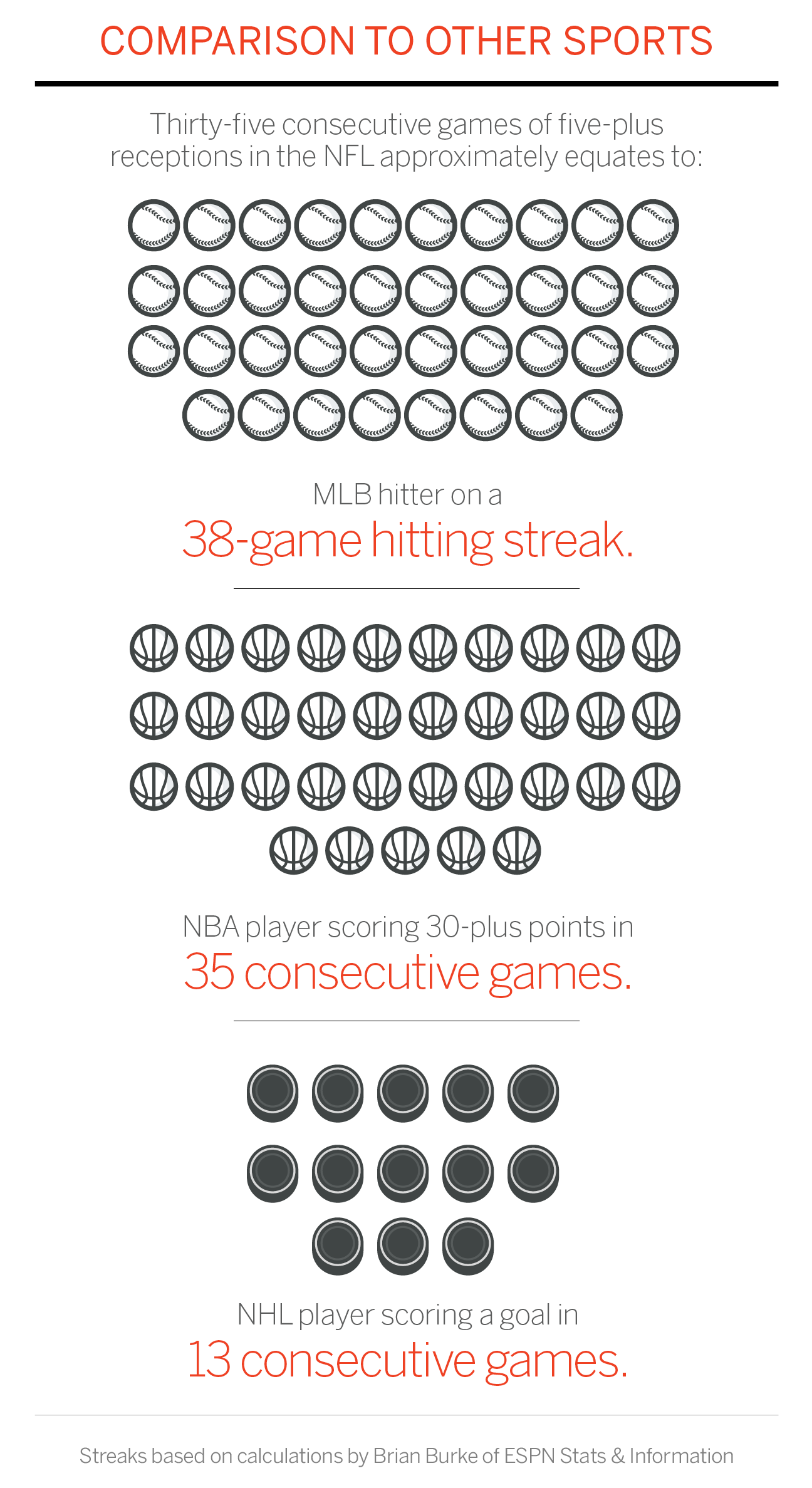 COMPARISON TO OTHER SPORTS

Thirty-five consecutive games of five-plus receptions in the NFL approximately equates to:

MLB hitter on a
38-game hitting streak.

NBA player scoring 30-plus points in
35 consecutive games.

NHL player scoring a goal in
13 consecutive games.

Streaks based on calculations by Brian Burke of ESPN Stats & Information