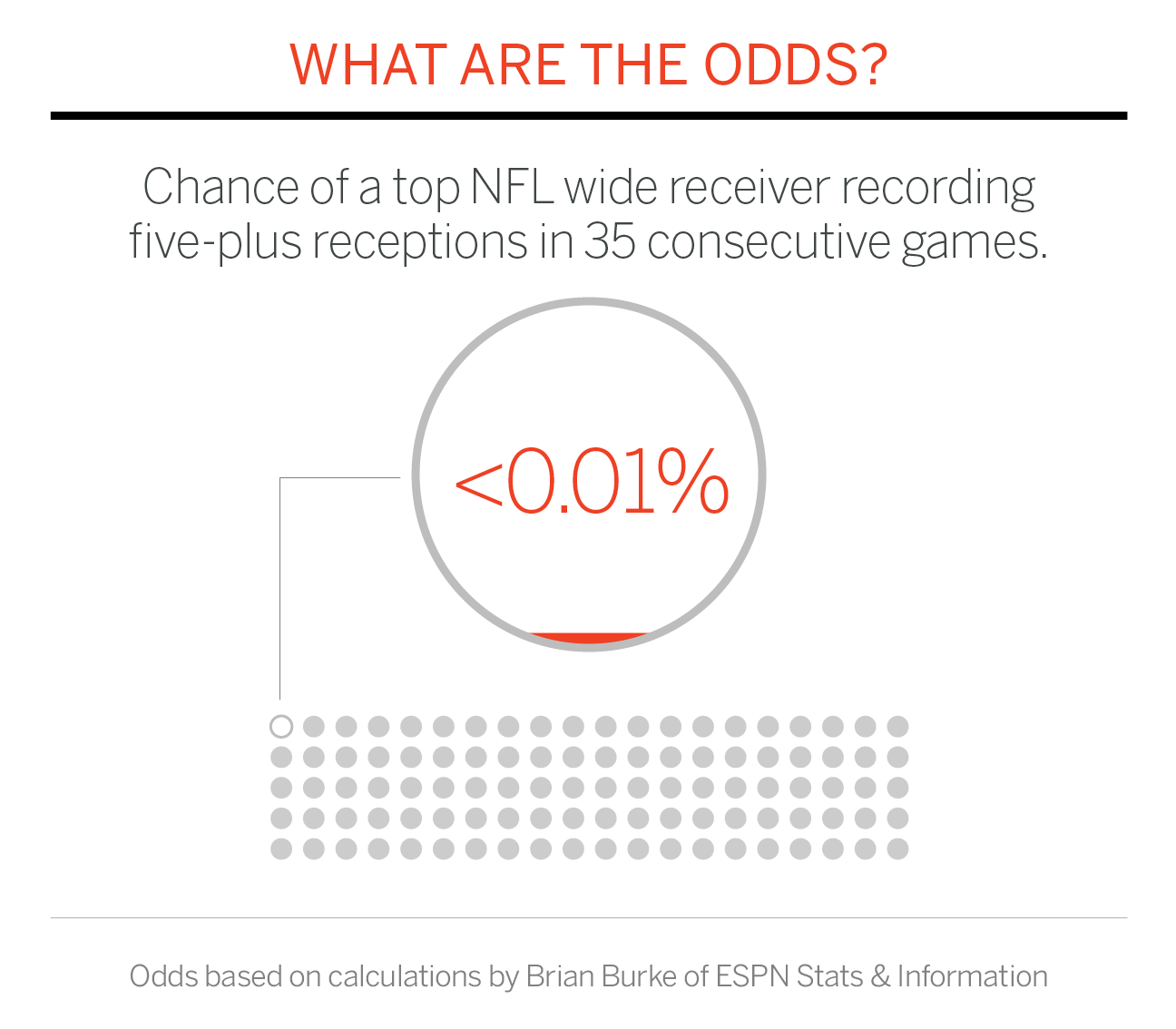 WHAT ARE THE ODDS?

Chance of a top NFL wide receiver recording five-plus receptions in 35 consecutive games.

<0.01%

Odds based on calculations by Brian Burke of ESPN Stats & Information