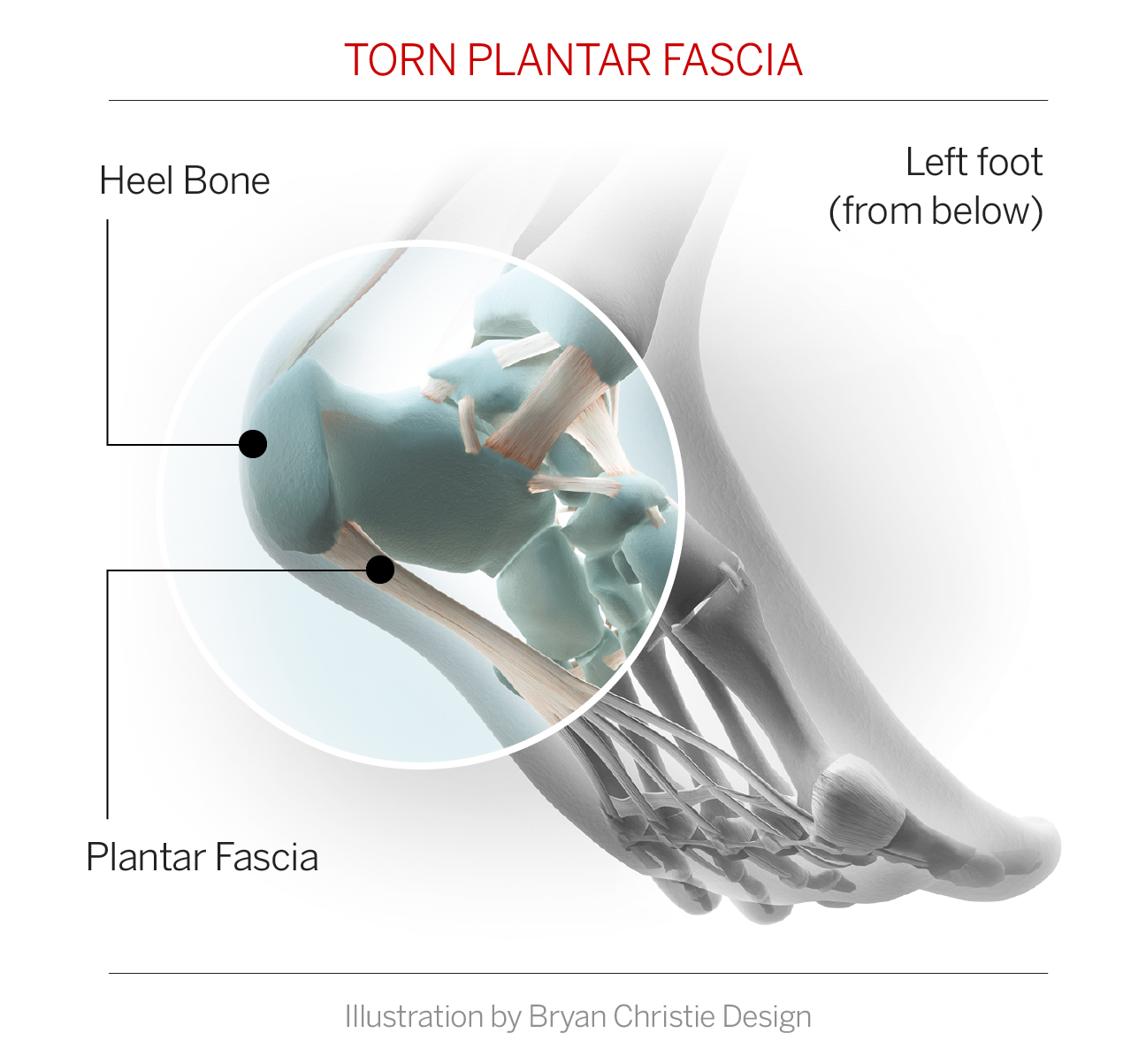 TORN PLANTAR FASCIA

Heel Bone

Left foot
(from below)

Plantar Fascia

Illustration by Bryan Christie Design